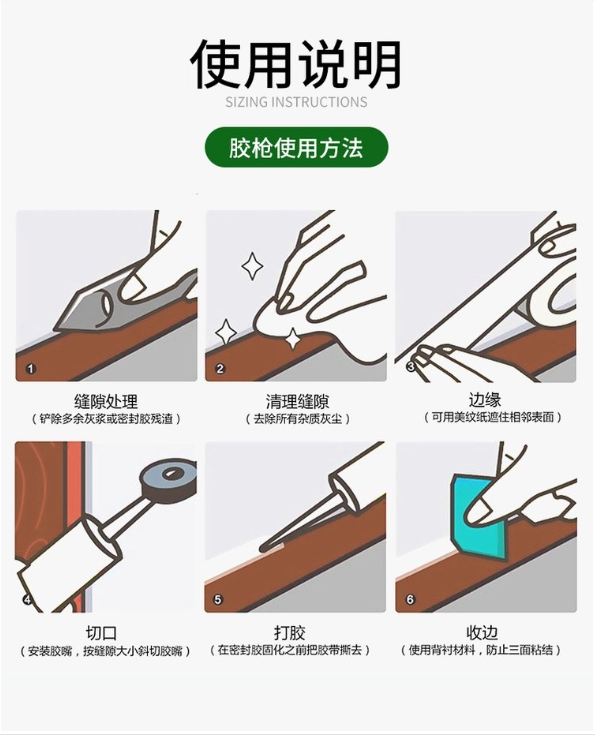 使用说明
SIZING INSTRUCTIONS

胶枪使用方法

1
缝隙处理
（铲除多余灰浆或密封胶残渣）

2
清理缝隙
（去除所有杂质灰尘）

3
边缘
（可用美纹纸遮住相邻表面）

4
切口
（安装胶嘴，按缝隙大小斜切胶嘴）

5
打胶
（在密封胶固化之前把胶带撕去）

6
收边
（使用背衬材料，防止三面粘结）